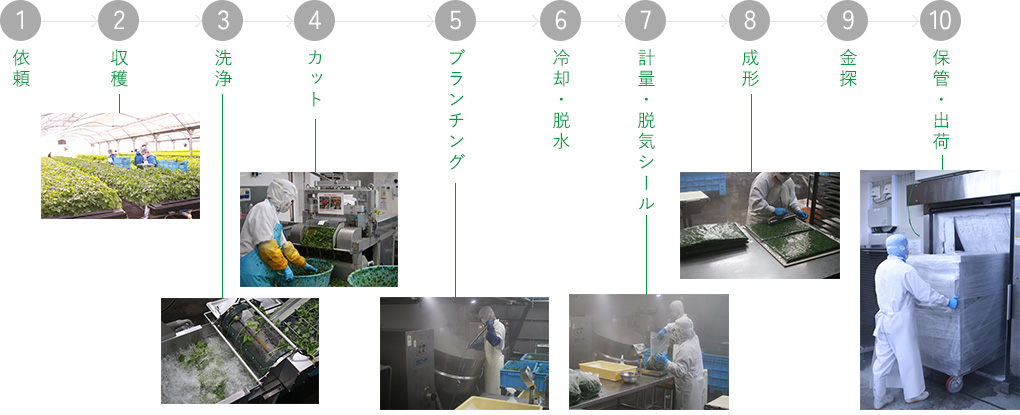 1 依頼

2 収穫

3 洗浄

4 カット

5 ブランチング

6 冷却・脱水

7 計量・脱気シール

8 成形

9 金探

10 保管・出荷